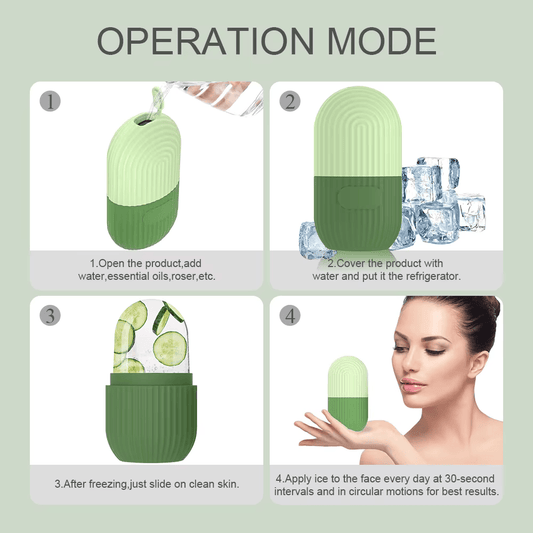 OPERATION MODE

1

1.Open the product,add water,essential oils,roser,etc.

2

2.Cover the product with water and put it the refrigerator.

3

3.After freezing,just slide on clean skin.

4

4.Apply ice to the face every day at 30-second intervals and in circular motions for best results.